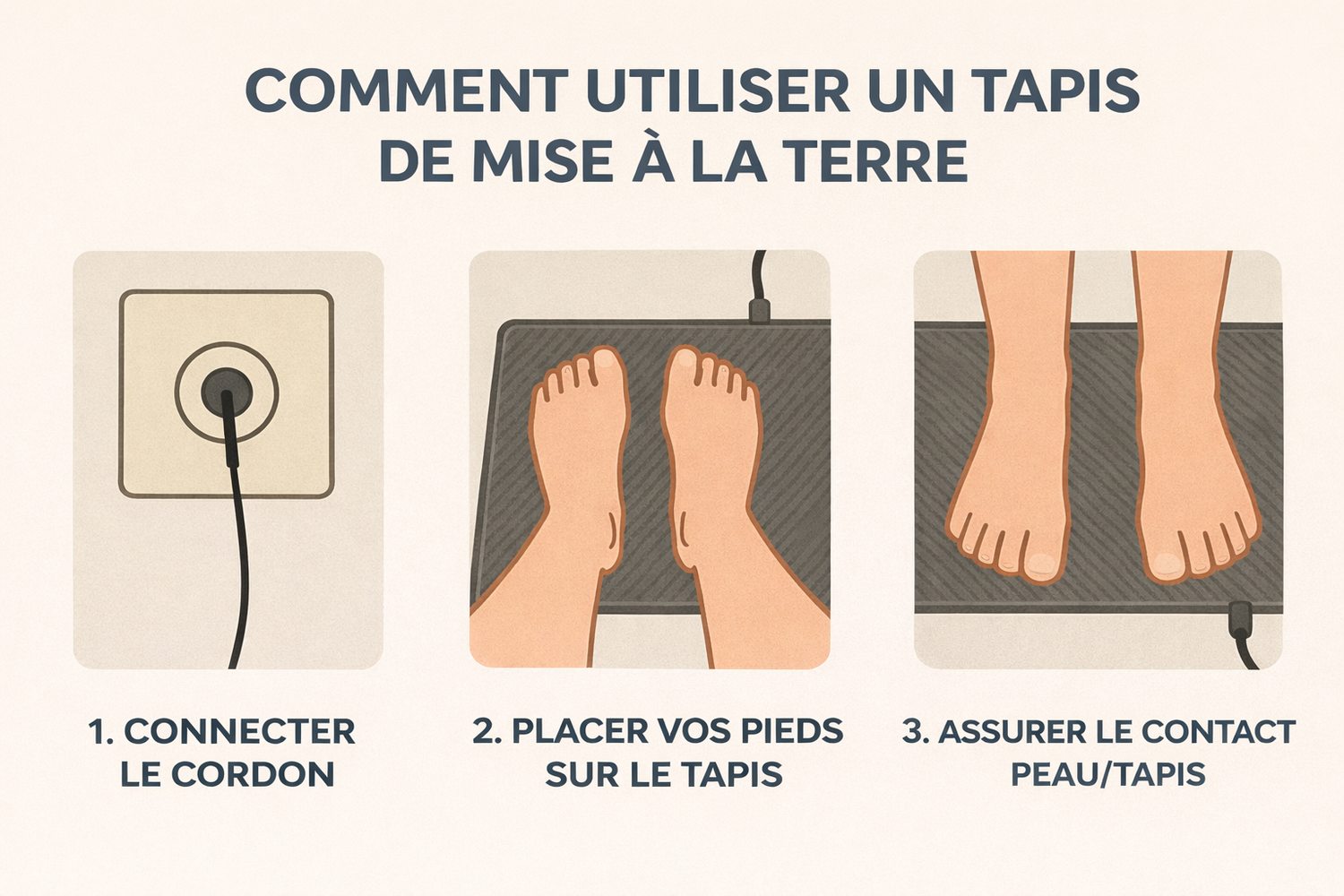 COMMENT UTILISER UN TAPIS DE MISE À LA TERRE

1. CONNECTER LE CORDON

2. PLACER VOS PIEDS SUR LE TAPIS

3. ASSURER LE CONTACT PEAU/TAPIS