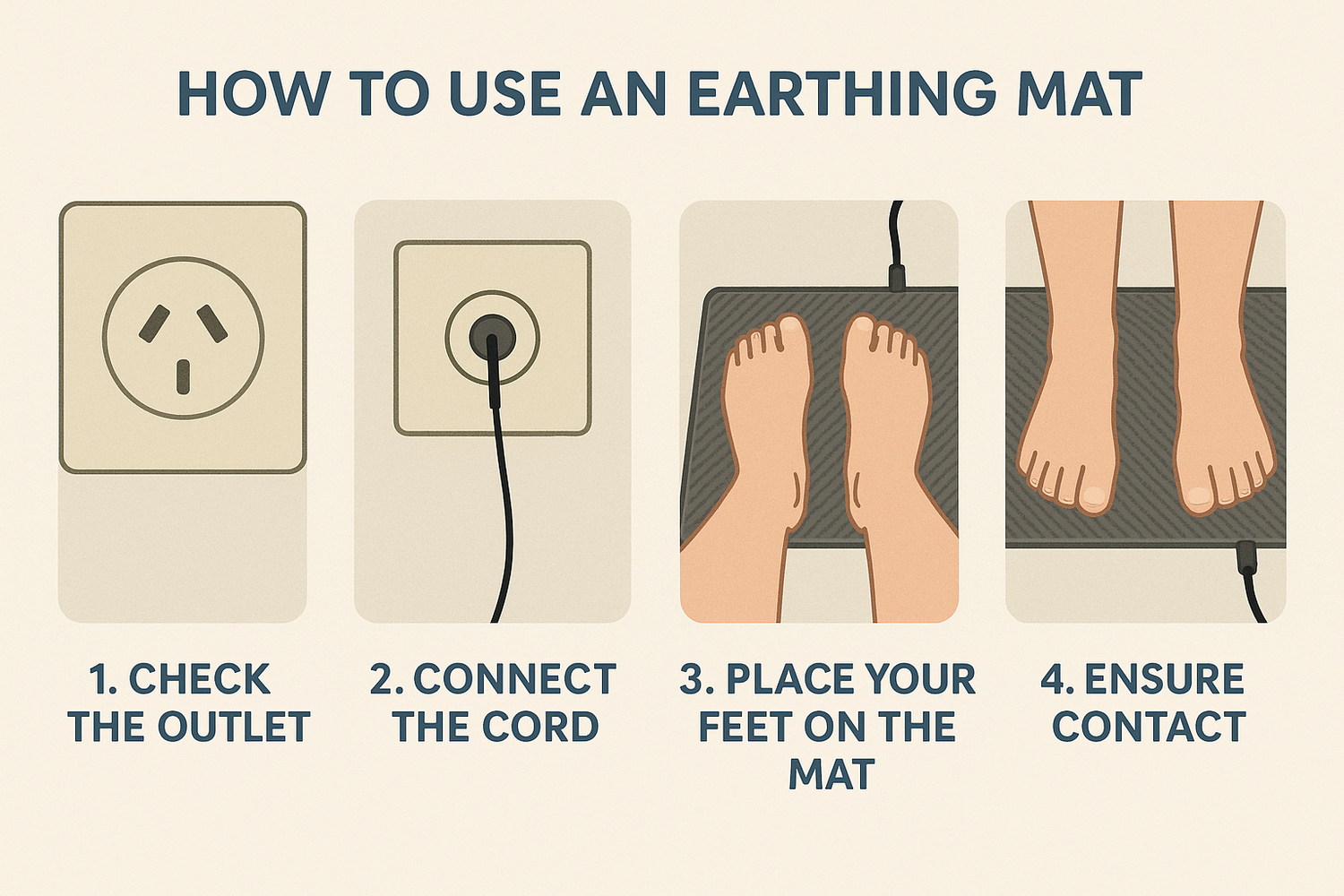 HOW TO USE AN EARTHING MAT

1. CHECK THE OUTLET

2. CONNECT THE CORD

3. PLACE YOUR FEET ON THE MAT

4. ENSURE CONTACT